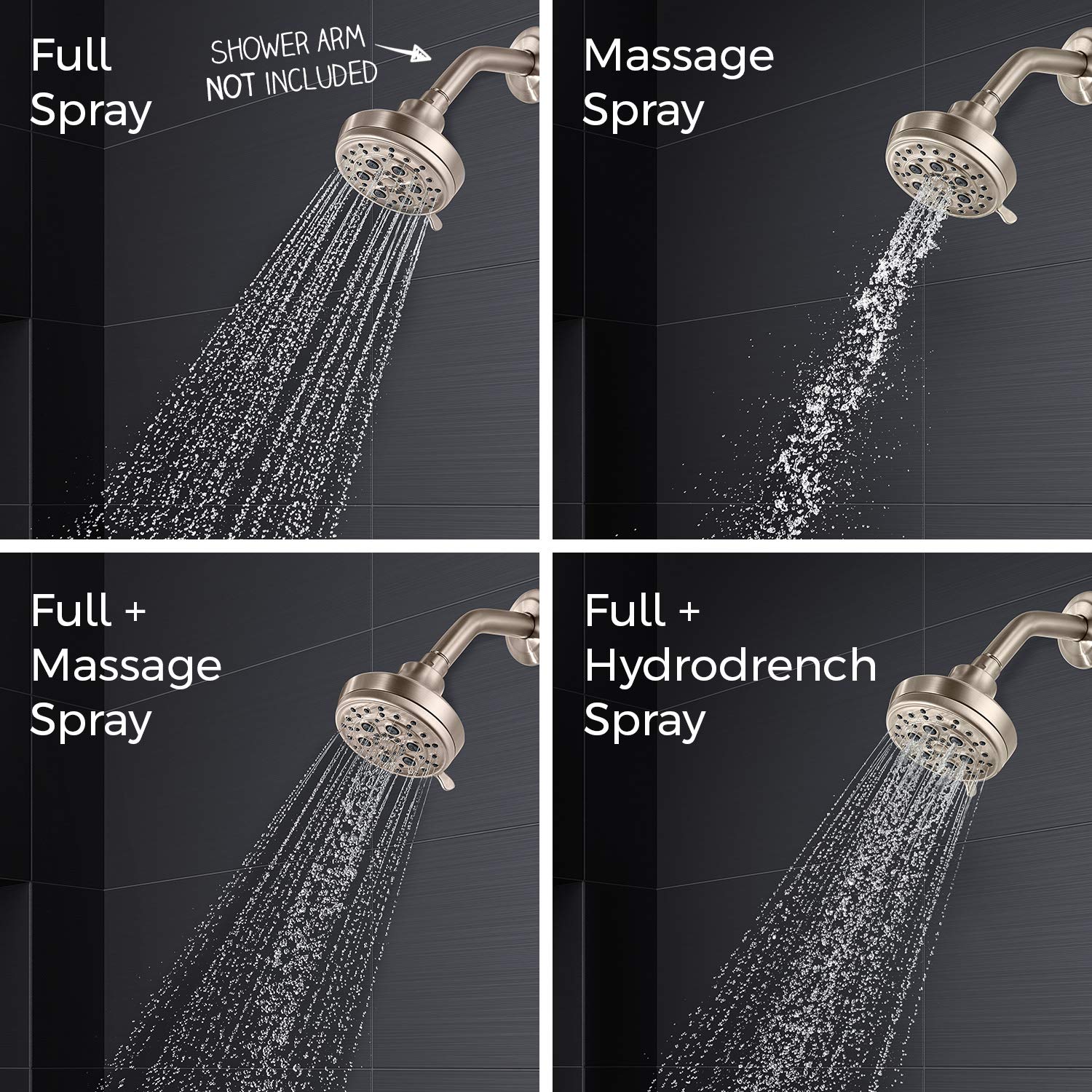 Full Spray

SHOWER ARM NOT INCLUDED

Massage Spray

Full + Massage Spray

Full + Hydrodrench Spray