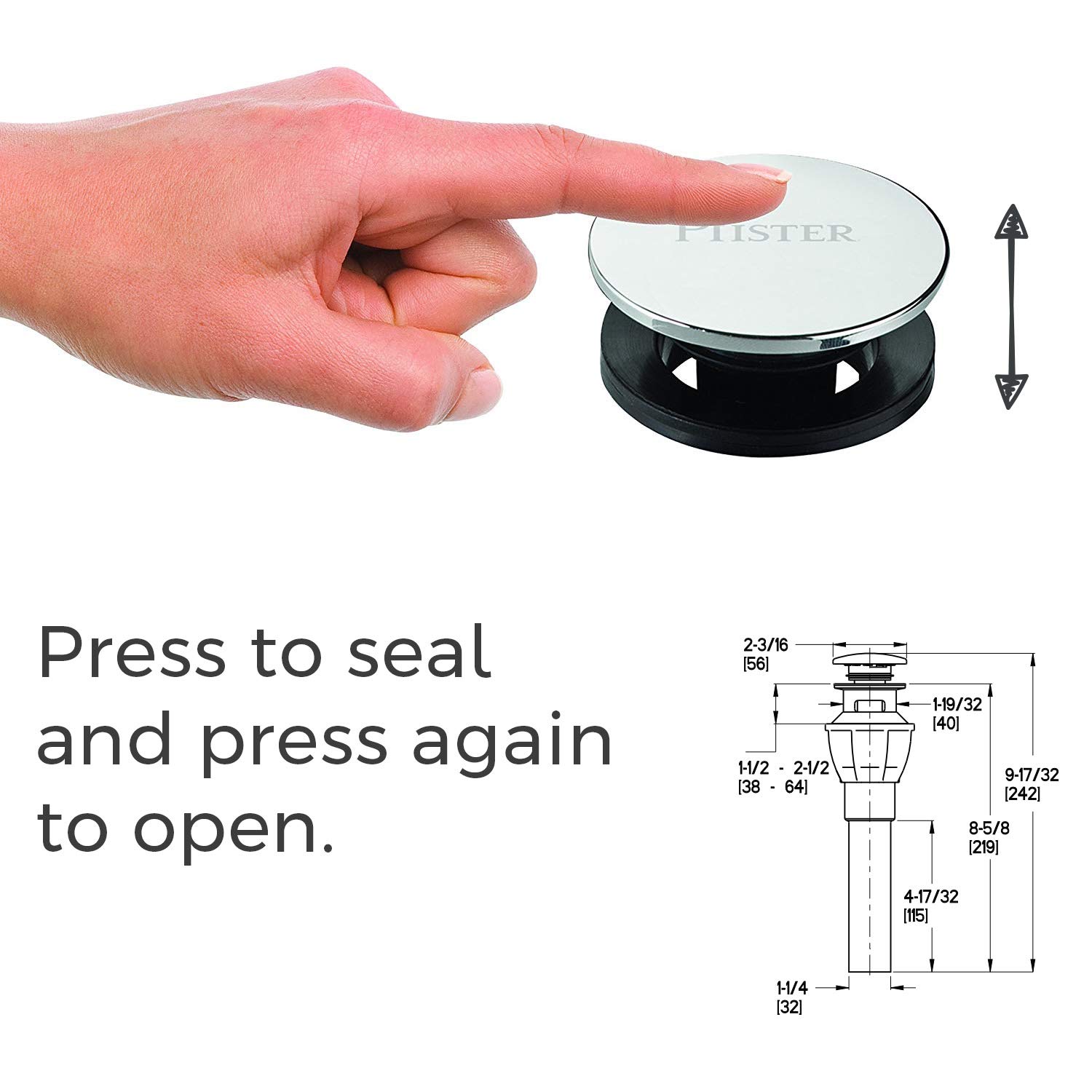 PFISTER

Press to seal and press again to open.

2-3/16
[56]

1-19/32
[40]

1-1/2 - 2-1/2
[38 - 64]

9-17/32
[242]

8-5/8
[219]

4-17/32
[115]

1-1/4
[32]